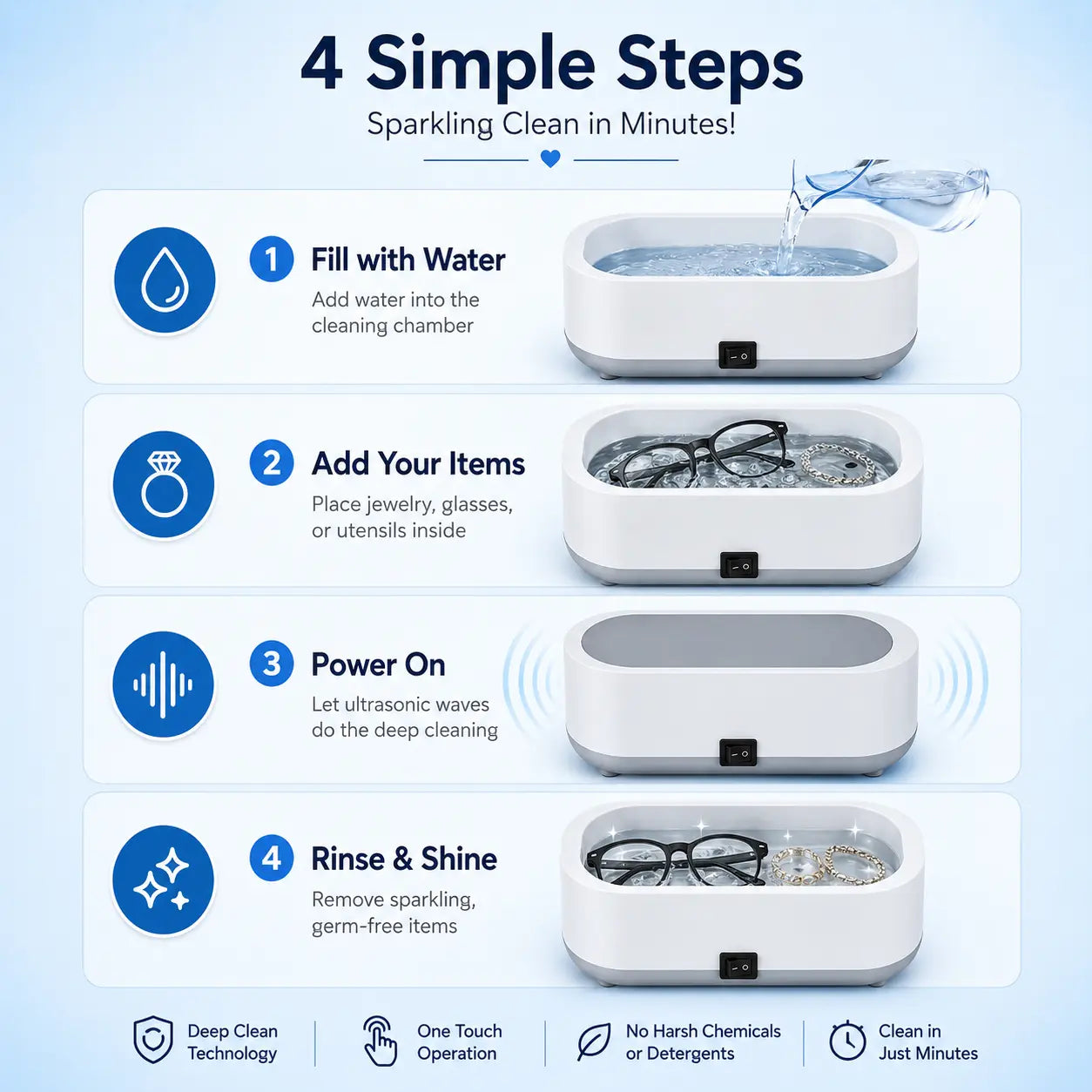 4 Simple Steps

Sparkling Clean in Minutes!

1 Fill with Water

Add water into the cleaning chamber

2 Add Your Items

Place jewelry, glasses, or utensils inside

3 Power On

Let ultrasonic waves do the deep cleaning

4 Rinse & Shine

Remove sparkling, germ-free items

Deep Clean Technology

One Touch Operation

No Harsh Chemicals or Detergents

Clean in Just Minutes