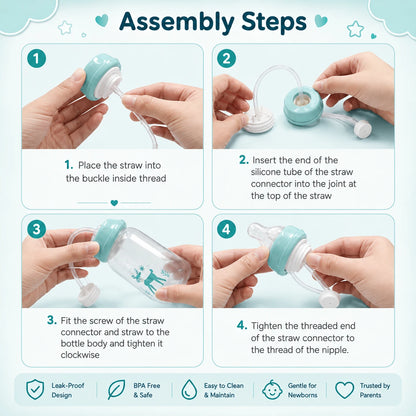 Assembly Steps

1

1. Place the straw into the buckle inside thread

2

2. Insert the end of the silicone tube of the straw connector into the joint at the top of the straw

3

3. Fit the screw of the straw connector and straw to the bottle body and tighten it clockwise

4

4. Tighten the threaded end of the straw connector to the thread of the nipple.

Leak-Proof Design

BPA Free & Safe

Easy to Clean & Maintain

Gentle for Newborns

Trusted by Parents